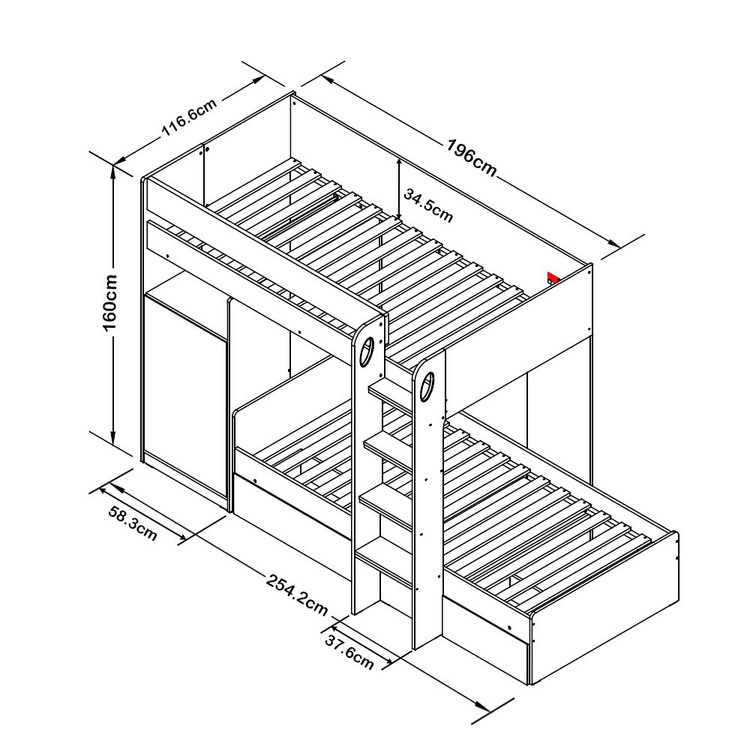 116.6cm
196cm
34.5cm
160cm
58.3cm
254.2cm
37.6cm